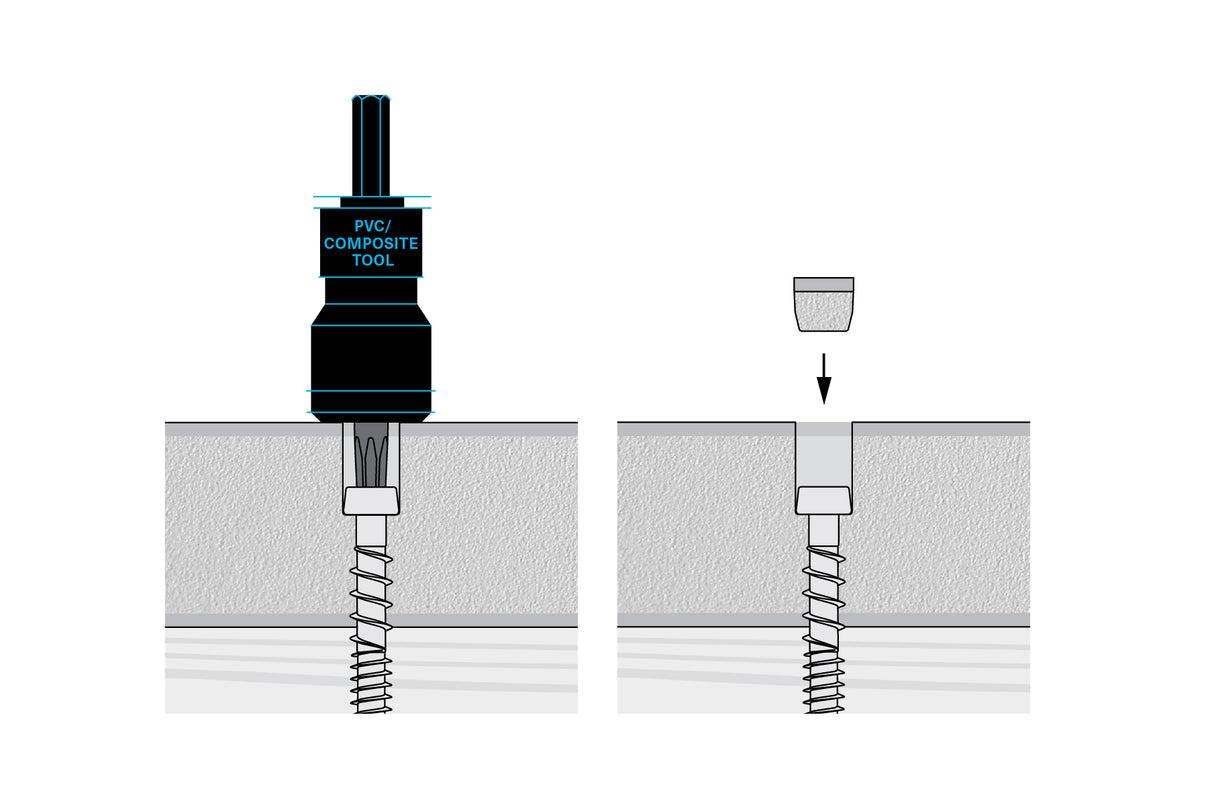 PVC/
COMPOSITE
TOOL