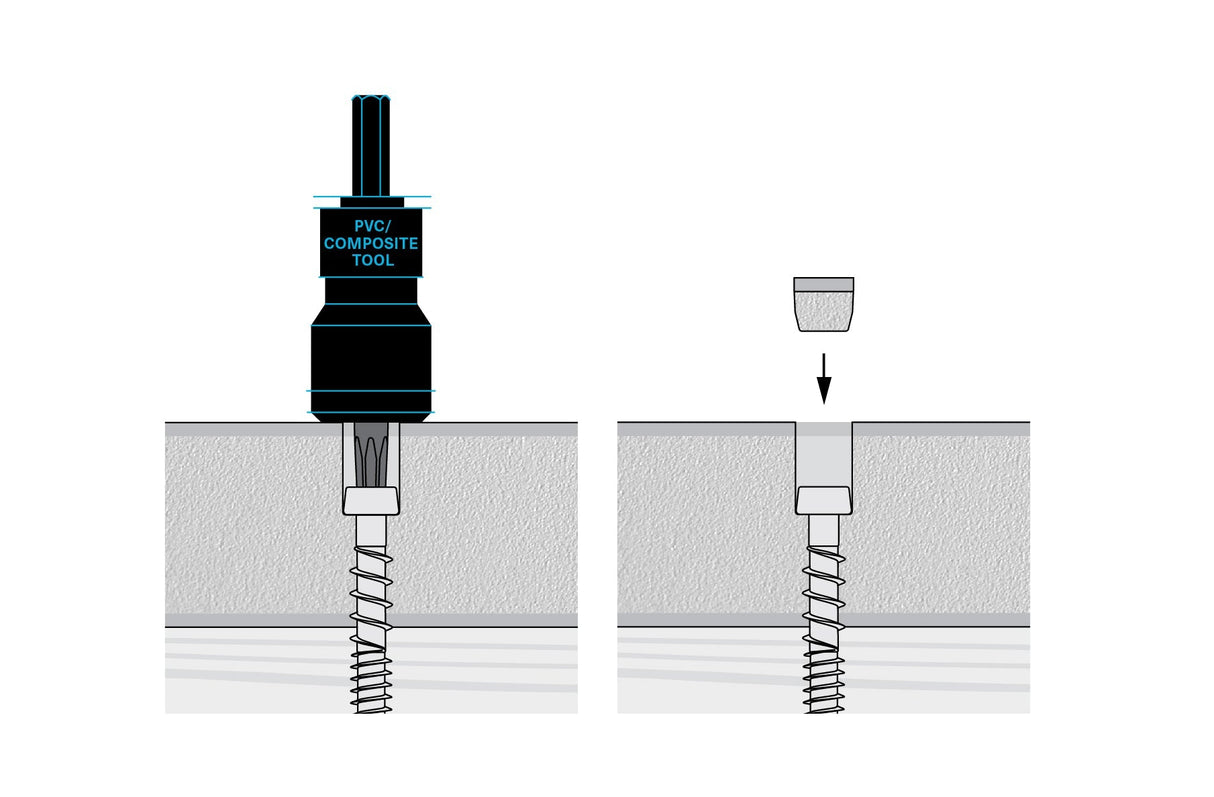 PVC/
COMPOSITE
TOOL